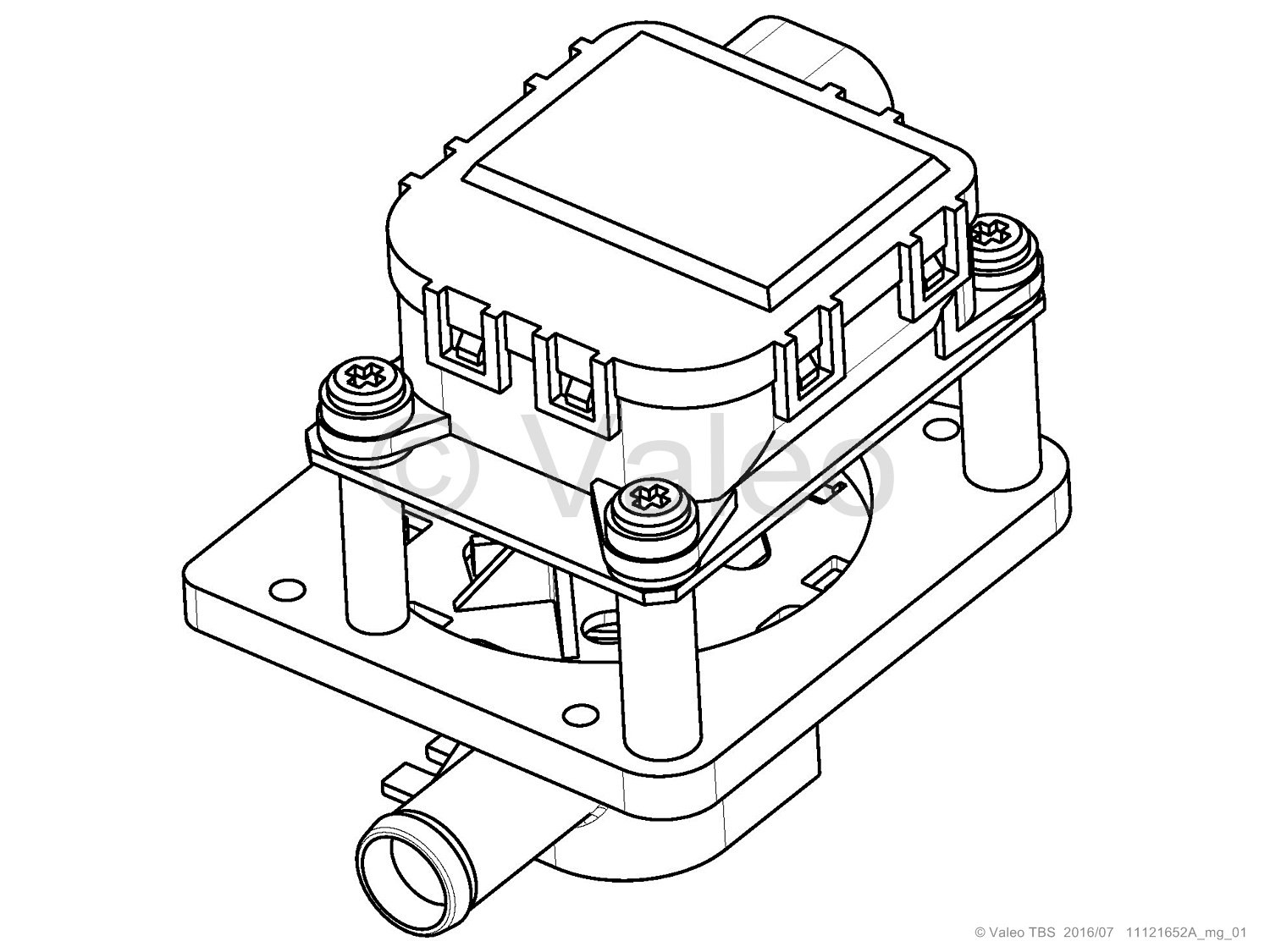 © Valeo

© Valeo TBS 2016/07 11121652A_mg_01