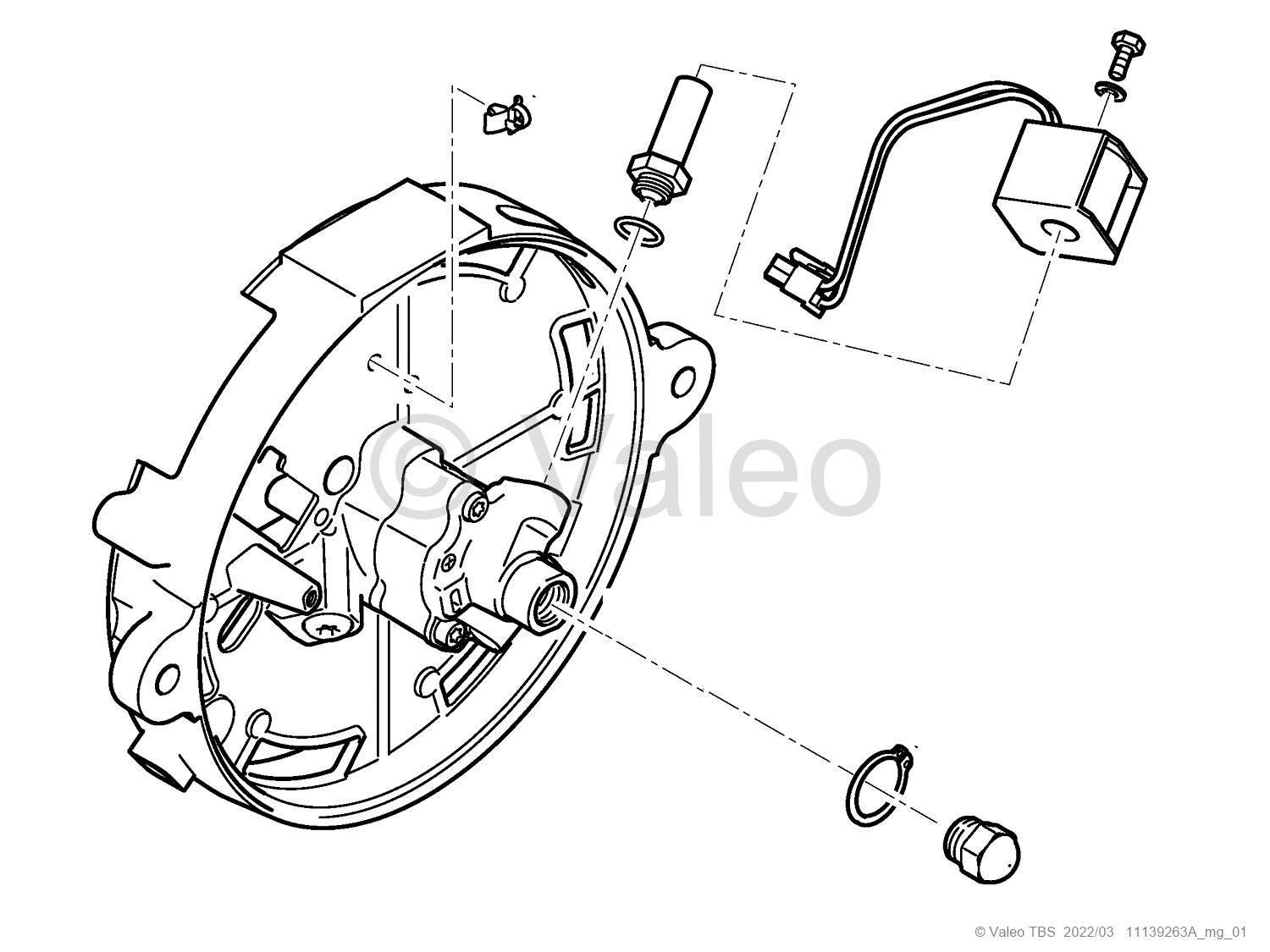 © Valeo

© Valeo TBS 2022/03 11139263A_mg_01